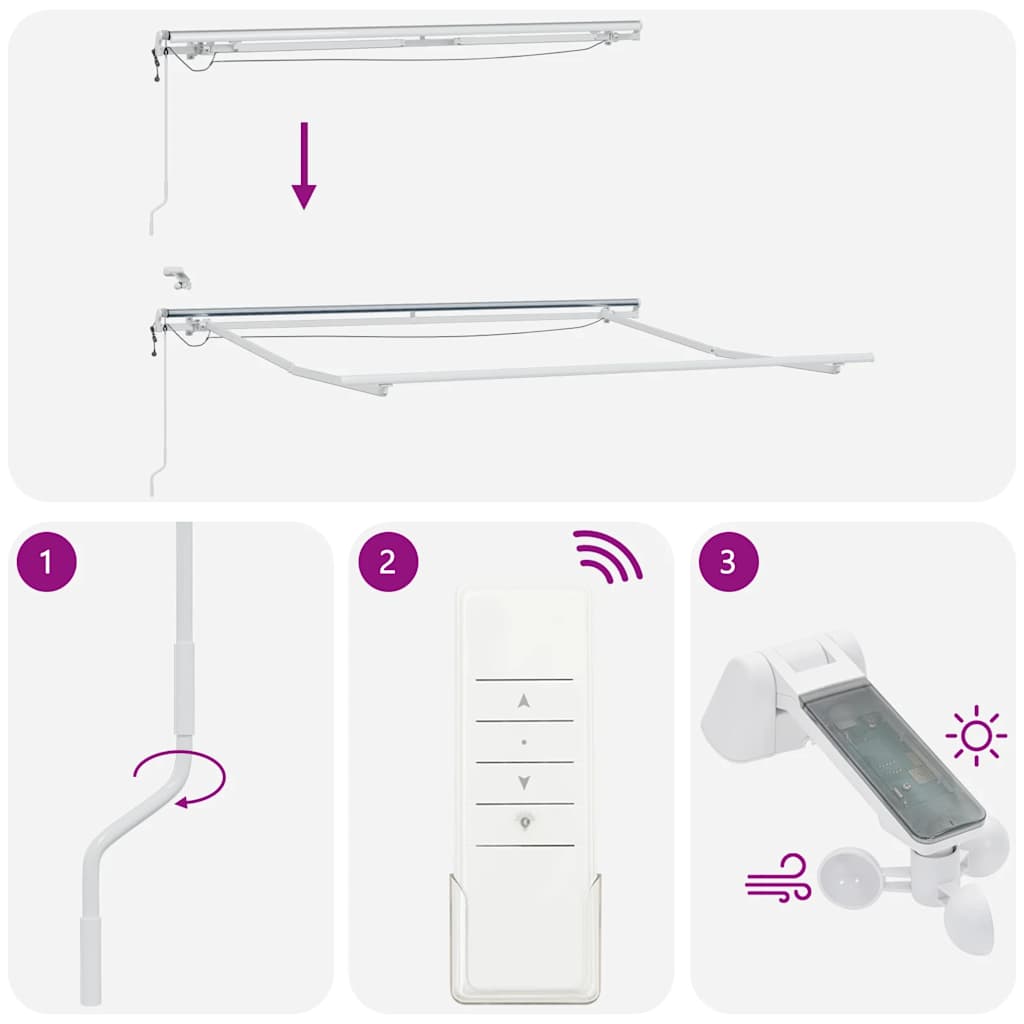 1

2

3