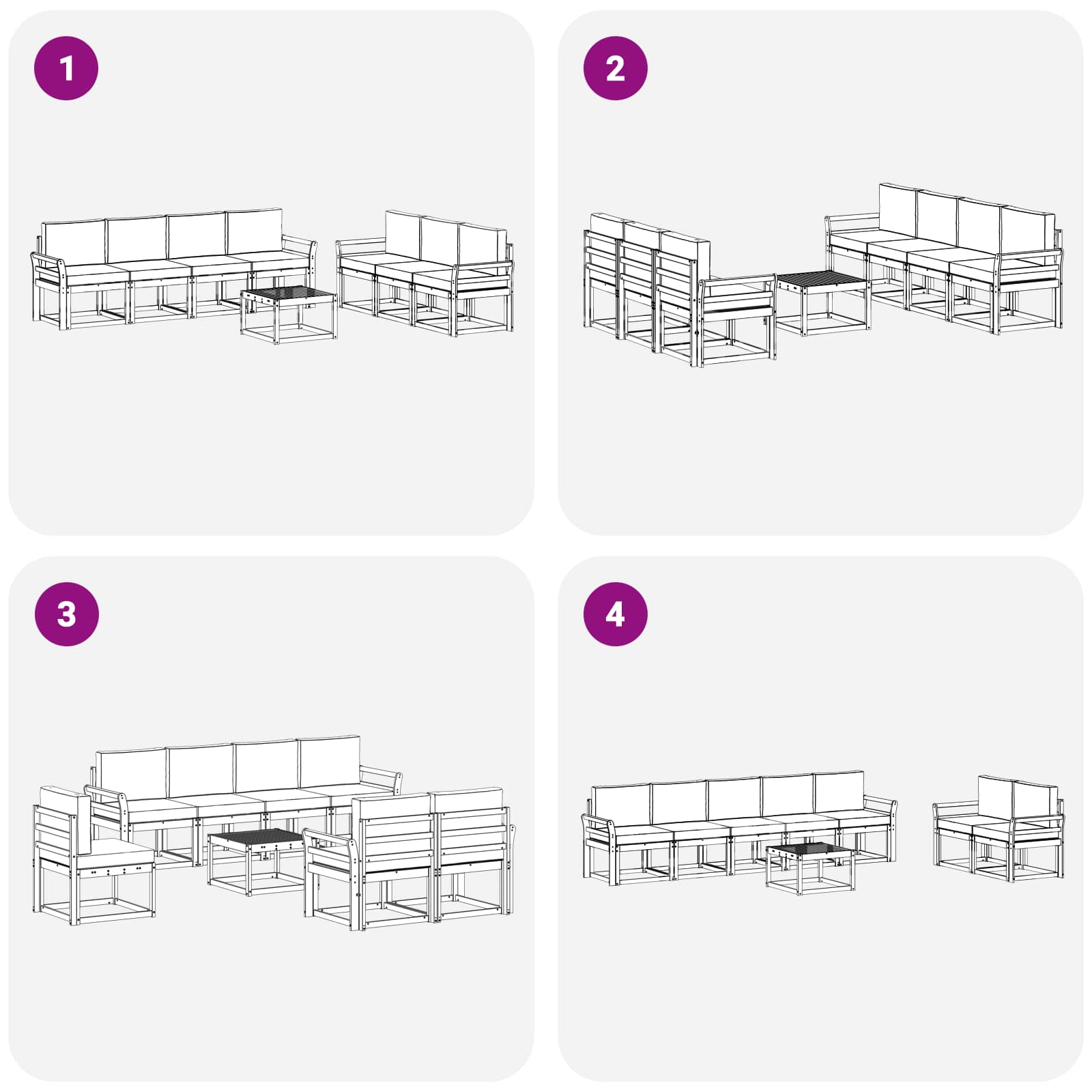 1

2

3

4