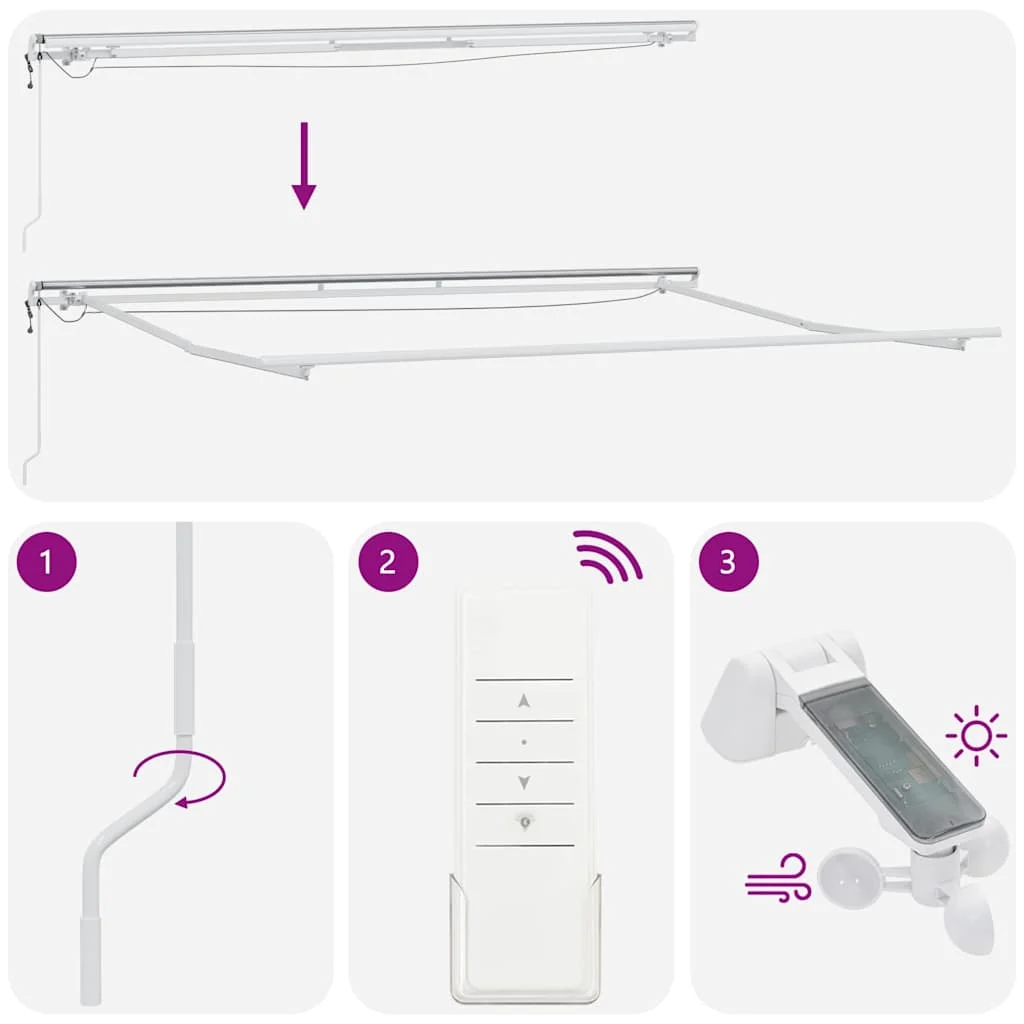 1

2

3