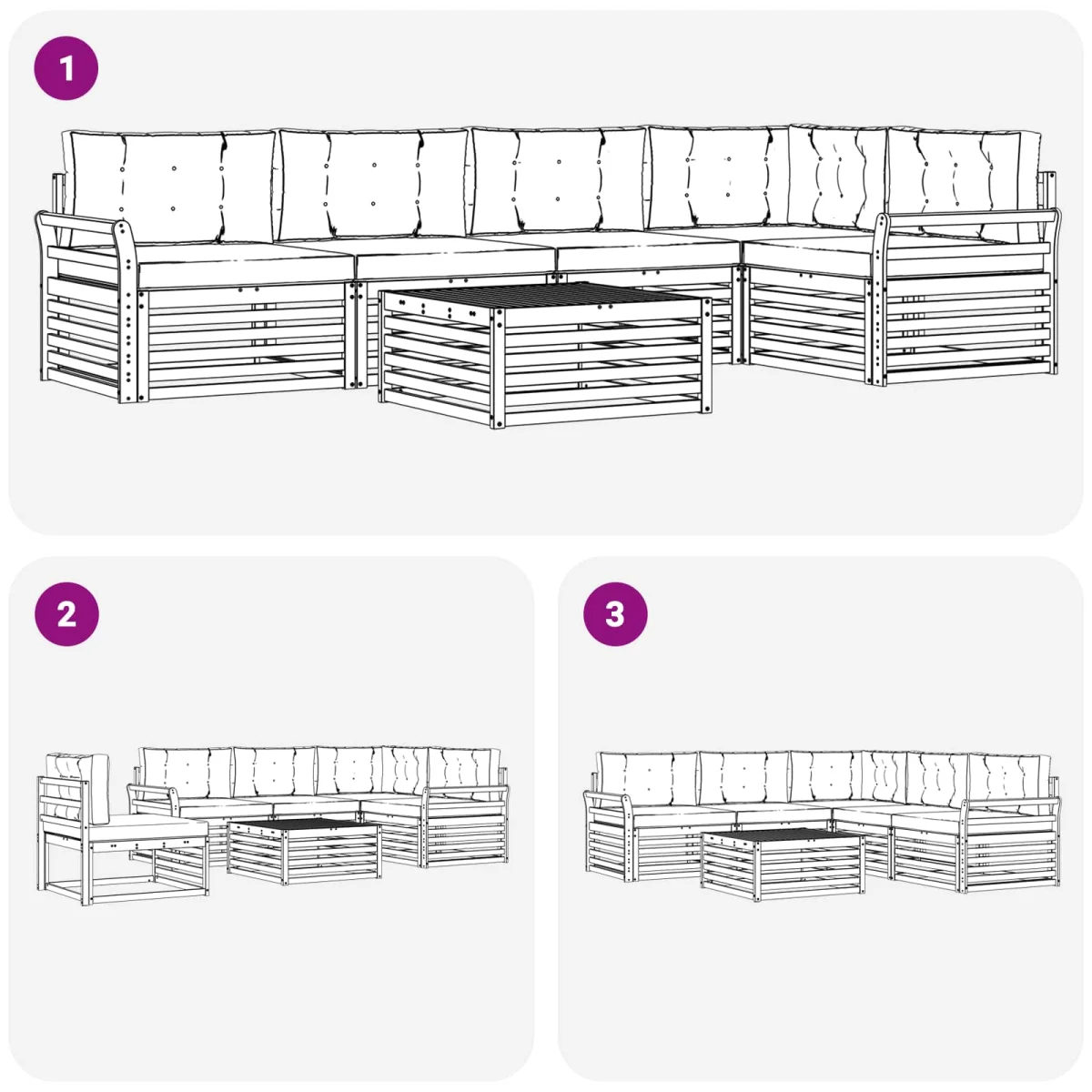 1

2

3