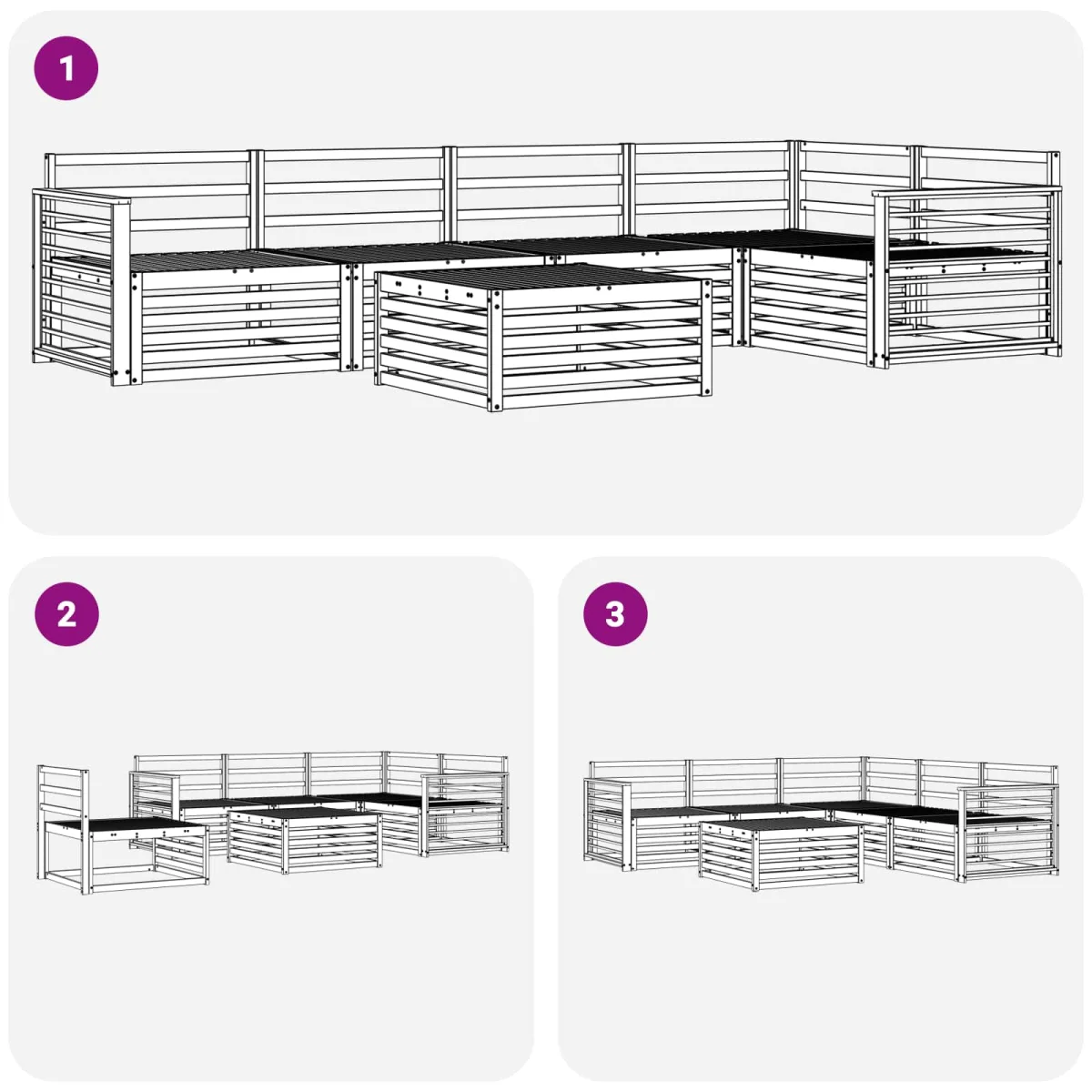 1

2

3