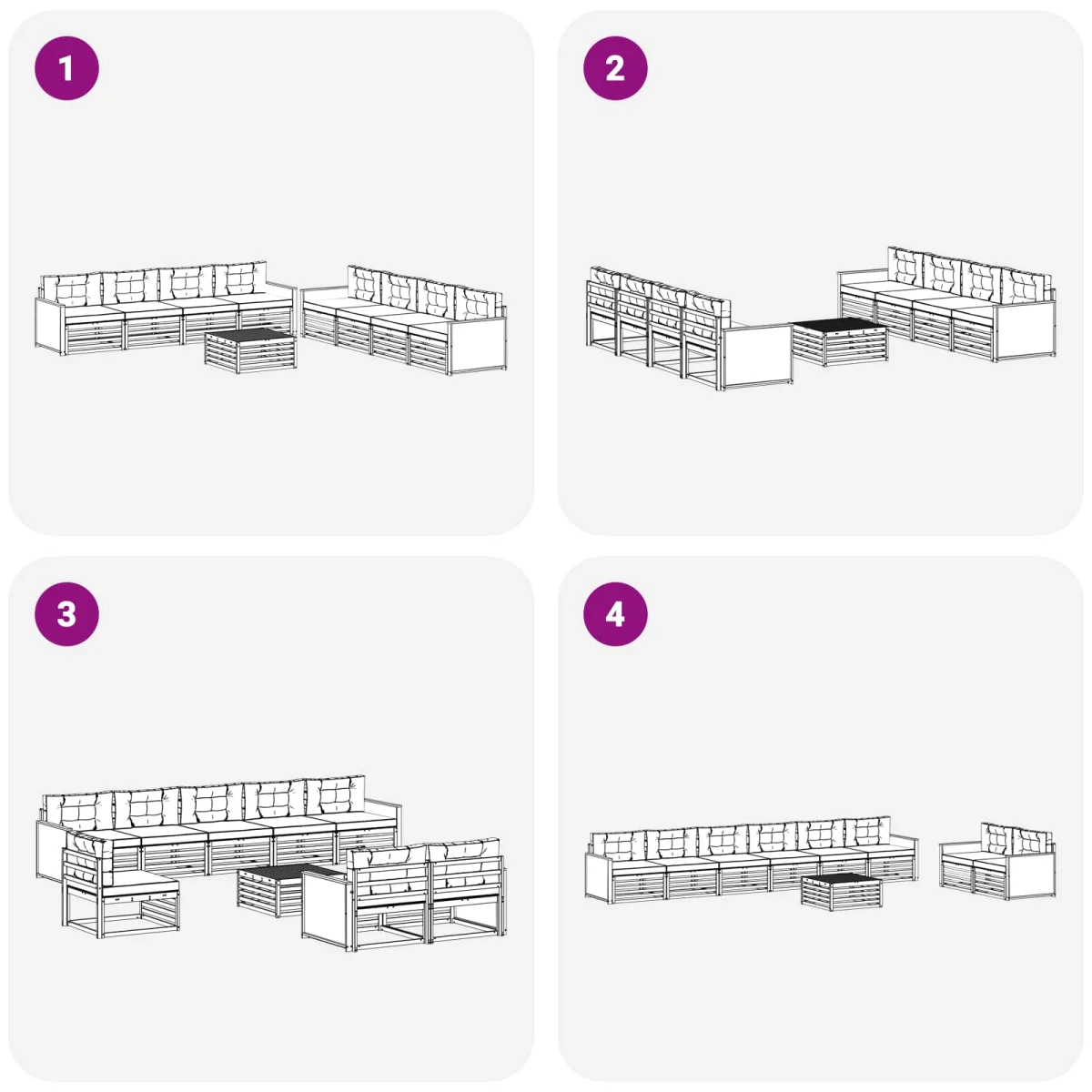 1

2

3

4