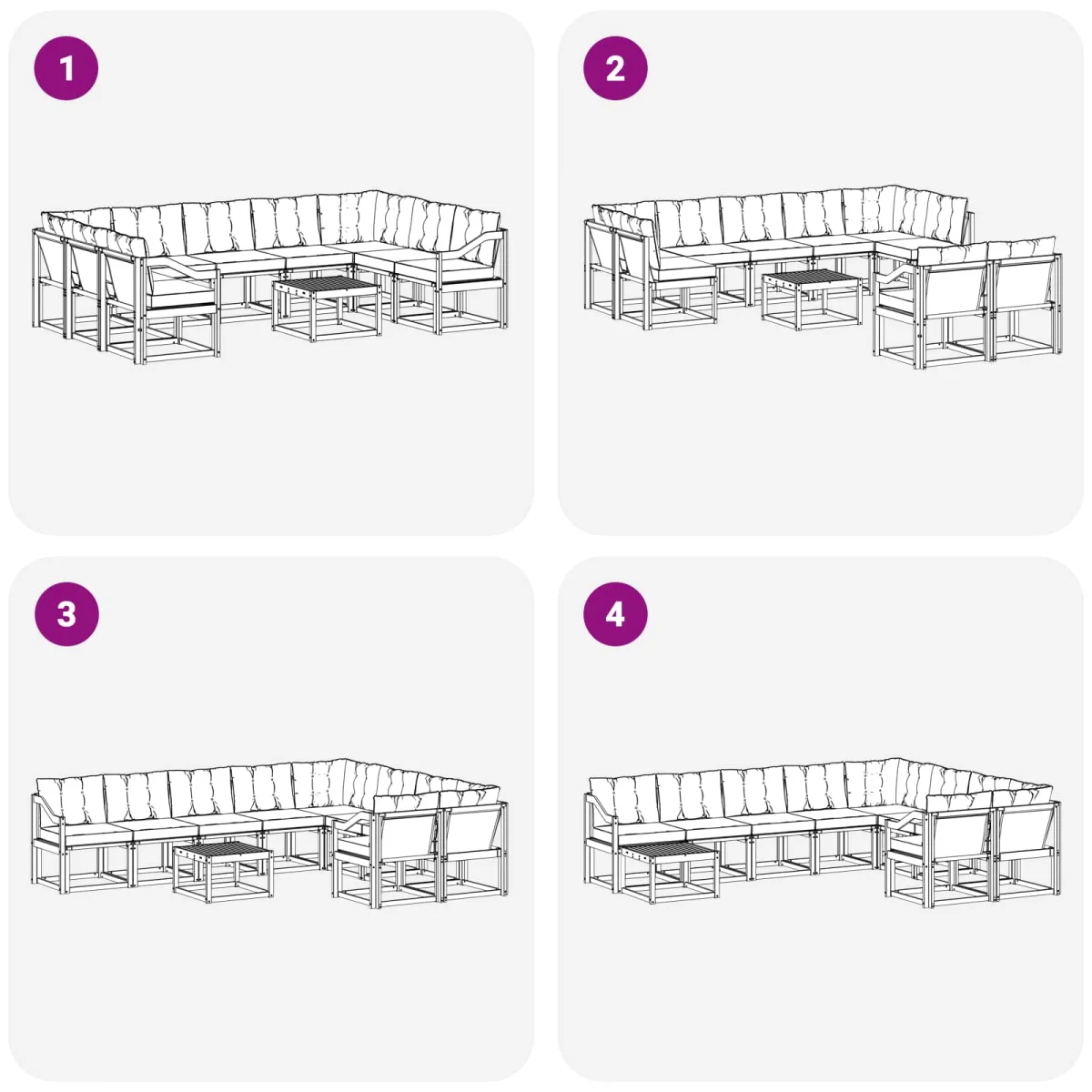 1

2

3

4