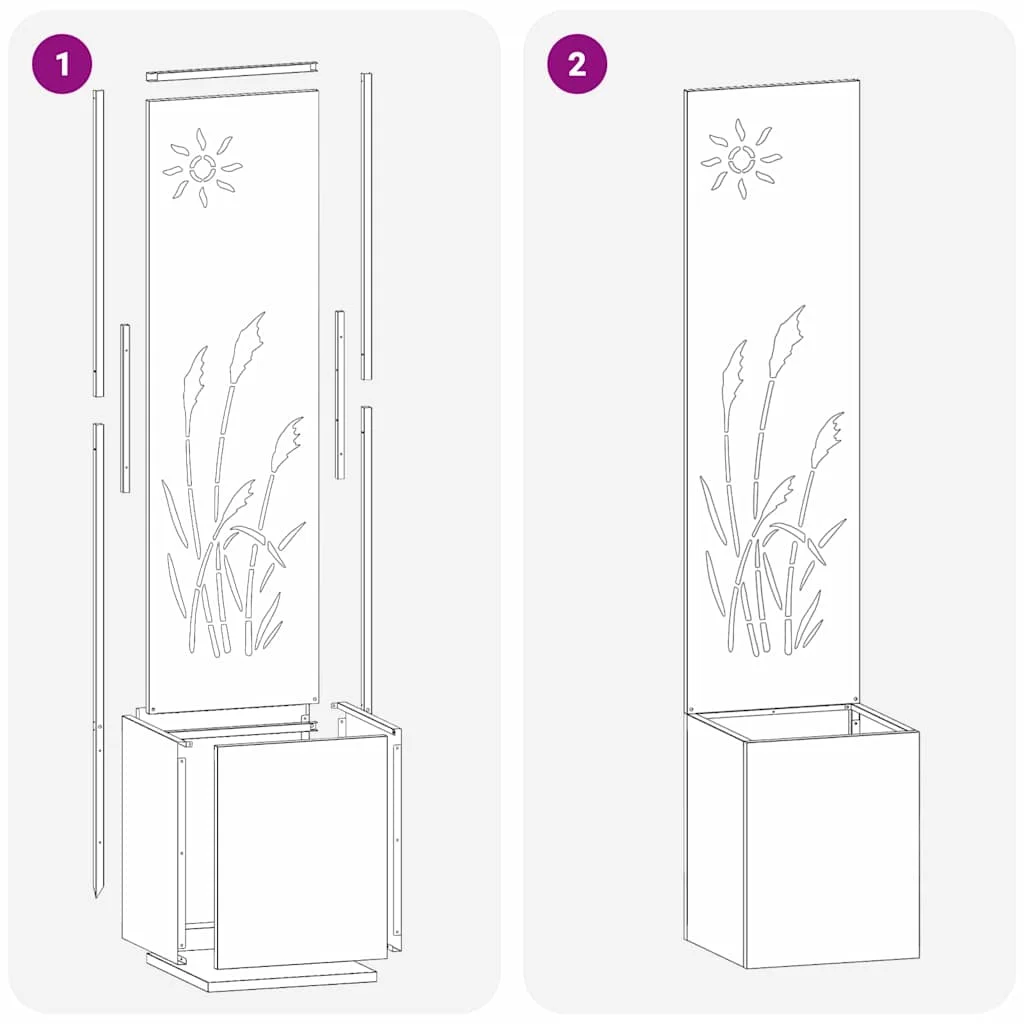 1

2