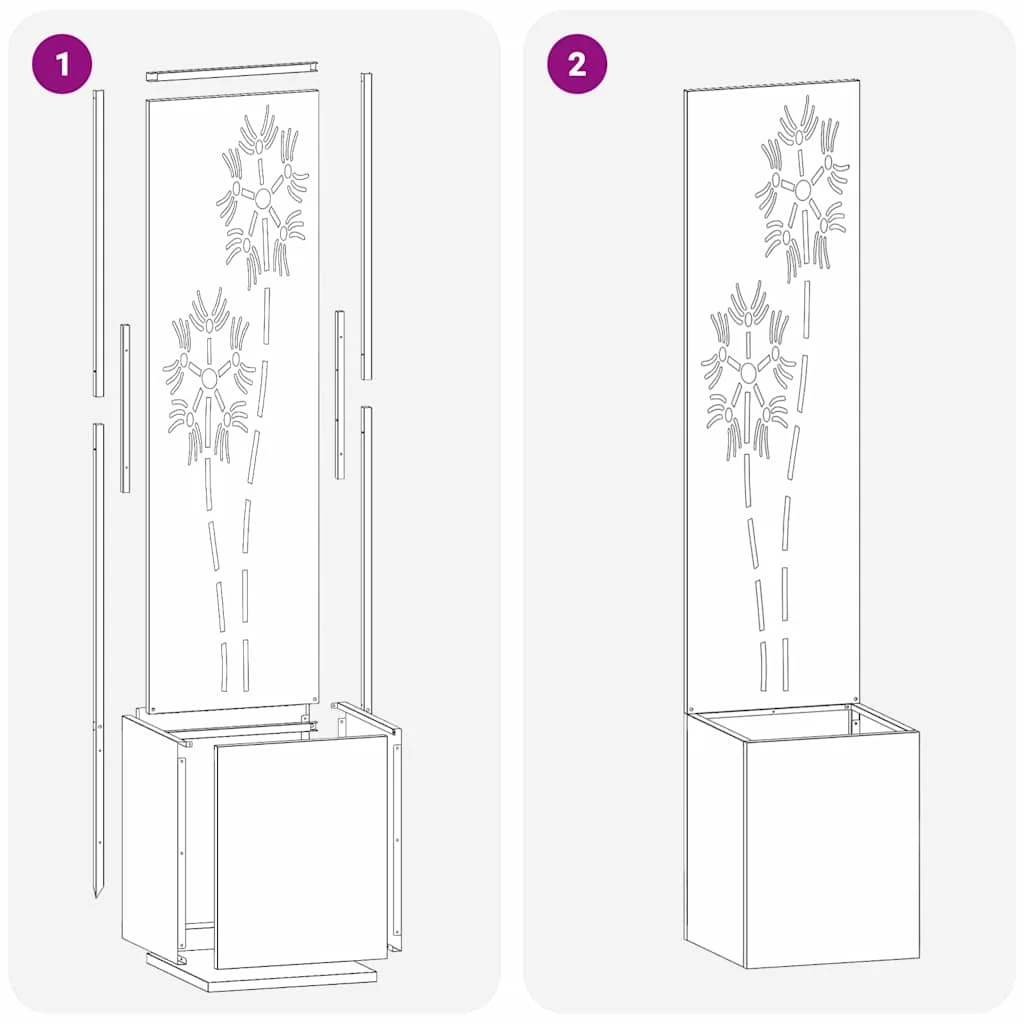 1

2