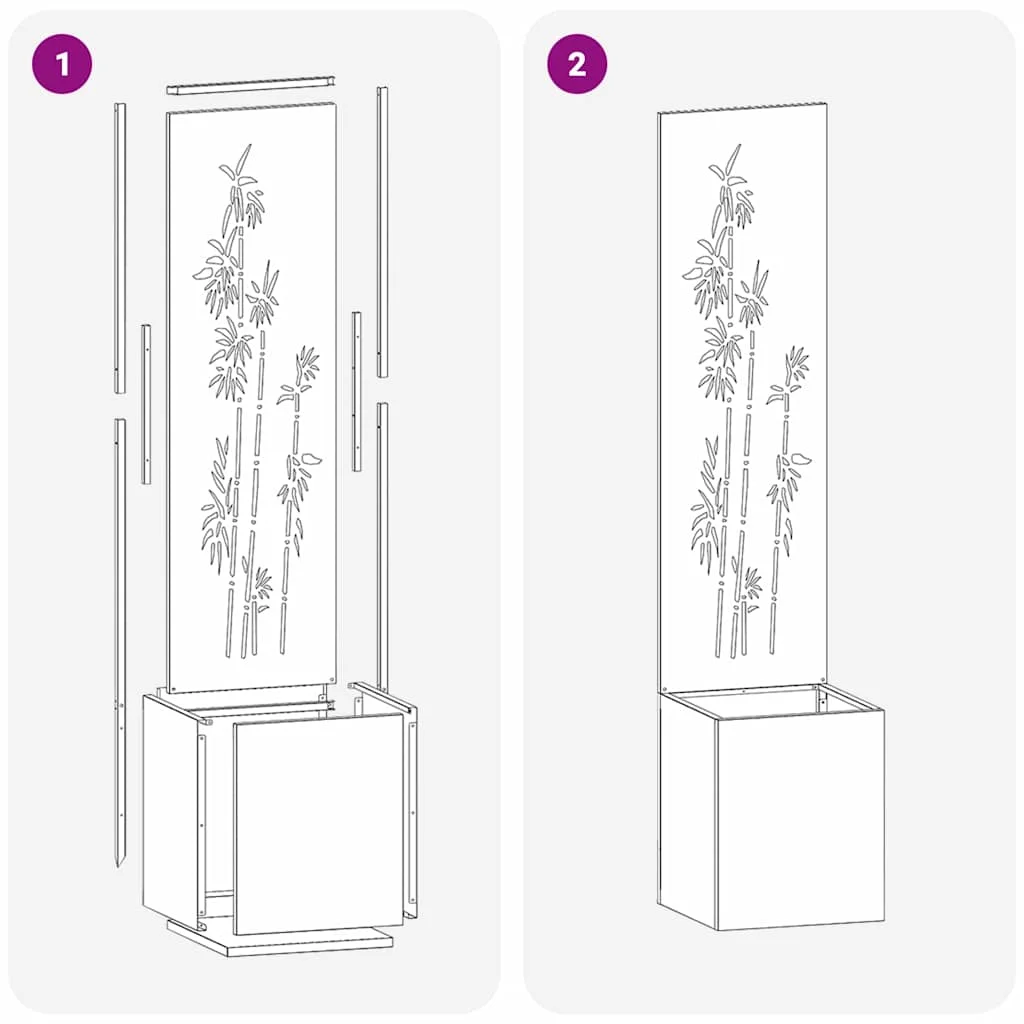 1

2