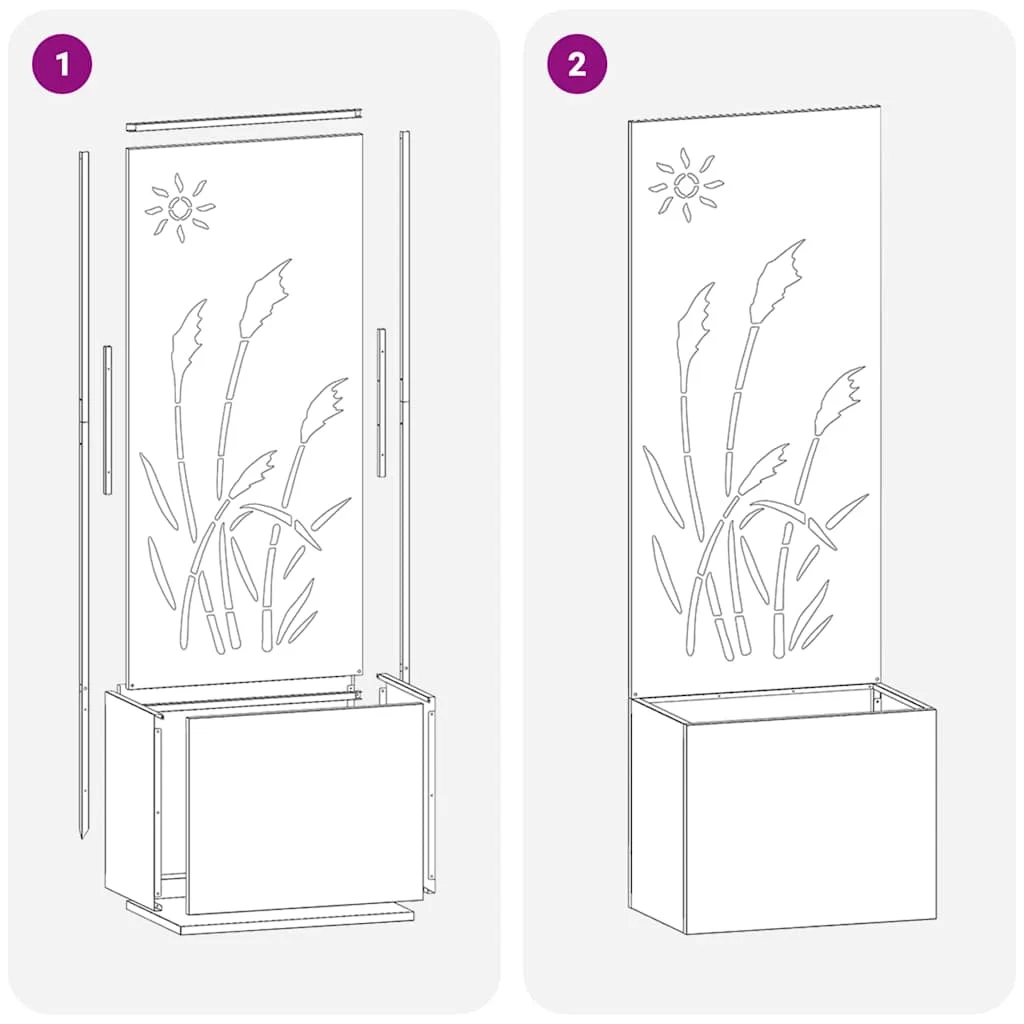 1

2